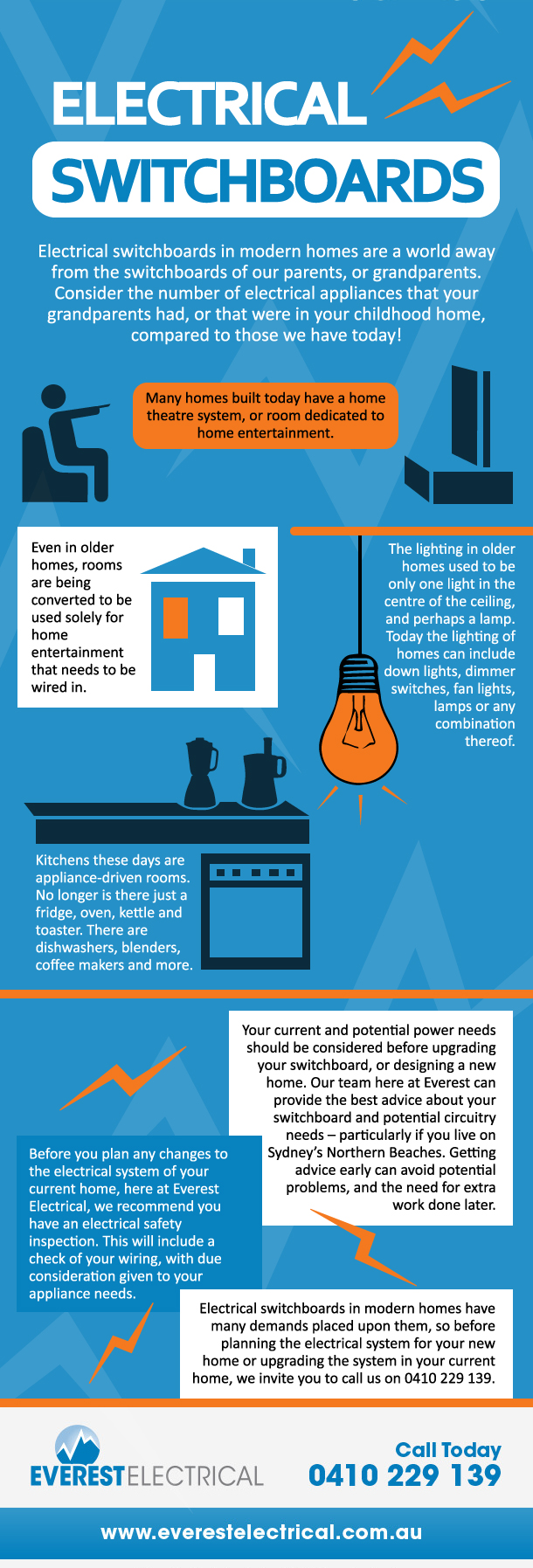 ELECTRICAL SWITCHBOARDS

Electrical switchboards in modern homes are a world away from the switchboards of our parents, or grandparents. Consider the number of electrical appliances that your grandparents had, or that were in your childhood home, compared to those we have today!

Many homes built today have a home theatre system, or room dedicated to home entertainment.

Even in older homes, rooms are being converted to be used solely for home entertainment that needs to be wired in.

The lighting in older homes used to be only one light in the centre of the ceiling, and perhaps a lamp. Today the lighting of homes can include down lights, dimmer switches, fan lights, lamps or any combination thereof.

Kitchens these days are appliance-driven rooms. No longer is there just a fridge, oven, kettle and toaster. There are dishwashers, blenders, coffee makers and more.

Your current and potential power needs should be considered before upgrading your switchboard, or designing a new home. Our team here at Everest can provide the best advice about your switchboard and potential circuitry needs – particularly if you live on Sydney's Northern Beaches. Getting advice early can avoid potential problems, and the need for extra work done later.

Before you plan any changes to the electrical system of your current home, here at Everest Electrical, we recommend you have an electrical safety inspection. This will include a check of your wiring, with due consideration given to your appliance needs.

Electrical switchboards in modern homes have many demands placed upon them, so before planning the electrical system for your new home or upgrading the system in your current home, we invite you to call us on 0410 229 139.

EVERESTELECTRICAL

Call Today
0410 229 139

www.everestelectrical.com.au